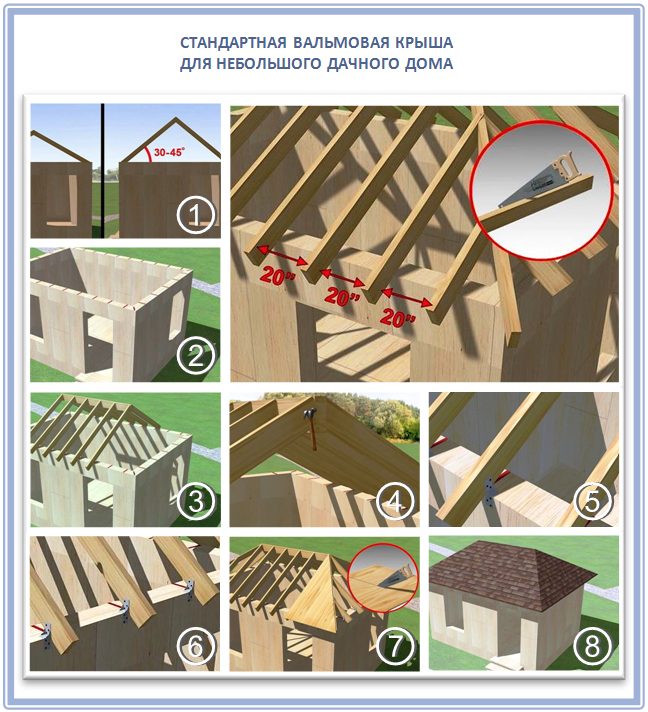 СТАНДАРТНАЯ ВАЛЬМОВАЯ КРЫША
ДЛЯ НЕБОЛЬШОГО ДАЧНОГО ДОМА

30-45°

1

20"

20"

20"

2

3

4

5

6

7

8