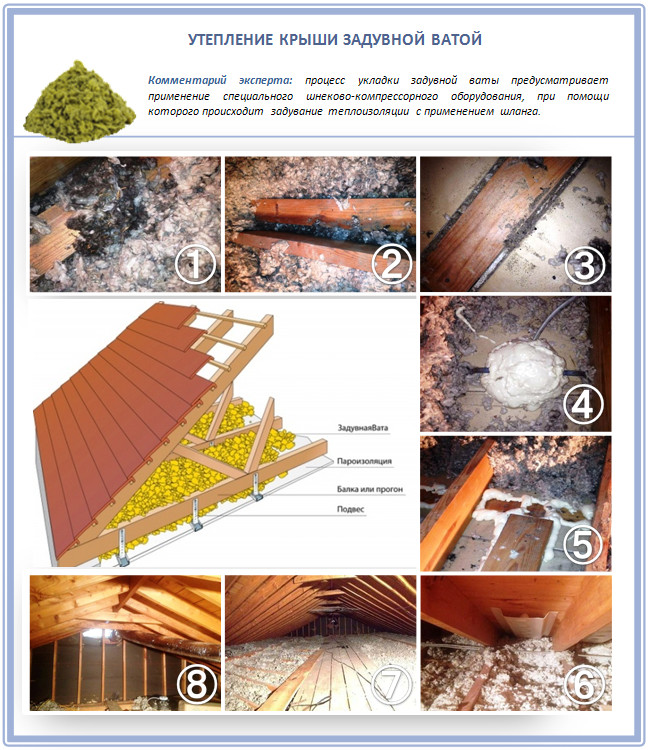 УТЕПЛЕНИЕ КРЫШИ ЗАДУВНОЙ ВАТОЙ

Комментарий эксперта: процесс укладки задувной ваты предусматривает применение специального шнеково-компрессорного оборудования, при помощи которого происходит задувание теплоизоляции с применением шланга.

1

2

3

ЗадувнаяВата

Пароизоляция

Балка или прогон

Подвес

4

5

8

7

6